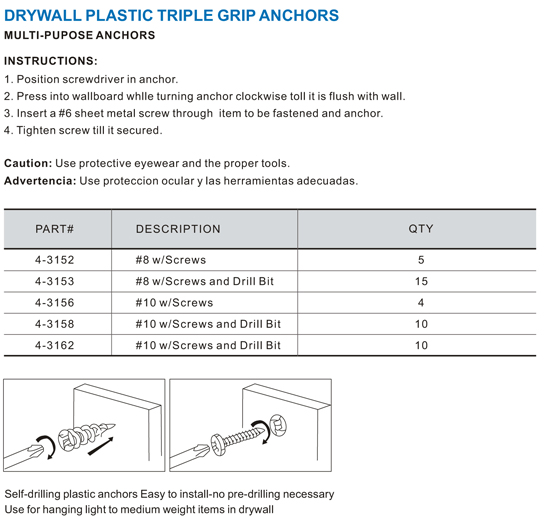 DRYWALL PLASTIC TRIPLE GRIP ANCHORS
MULTI-PUPOSE ANCHORS

INSTRUCTIONS:
1. Position screwdriver in anchor.
2. Press into wallboard whlle turning anchor clockwise toll it is flush with wall.
3. Insert a #6 sheet metal screw through item to be fastened and anchor.
4. Tighten screw till it secured.

Caution: Use protective eyewear and the proper tools.
Advertencia: Use proteccion ocular y las herramientas adecuadas.

| PART# | DESCRIPTION | QTY |
|---|---|---|
| 4-3152 | #8 w/Screws | 5 |
| 4-3153 | #8 w/Screws and Drill Bit | 15 |
| 4-3156 | #10 w/Screws | 4 |
| 4-3158 | #10 w/Screws and Drill Bit | 10 |
| 4-3162 | #10 w/Screws and Drill Bit | 10 |

Self-drilling plastic anchors Easy to install-no pre-drilling necessary
Use for hanging light to medium weight items in drywall